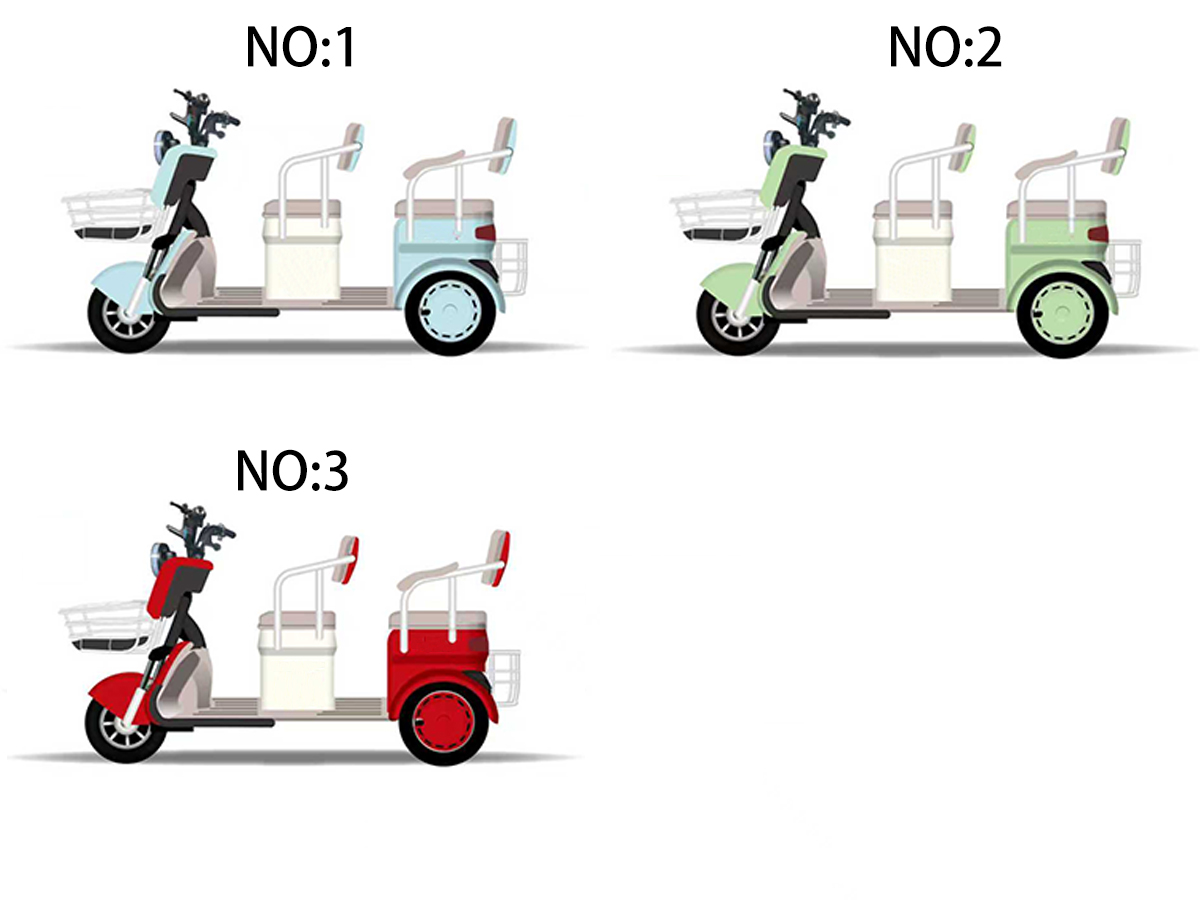 NO:1

NO:2

NO:3